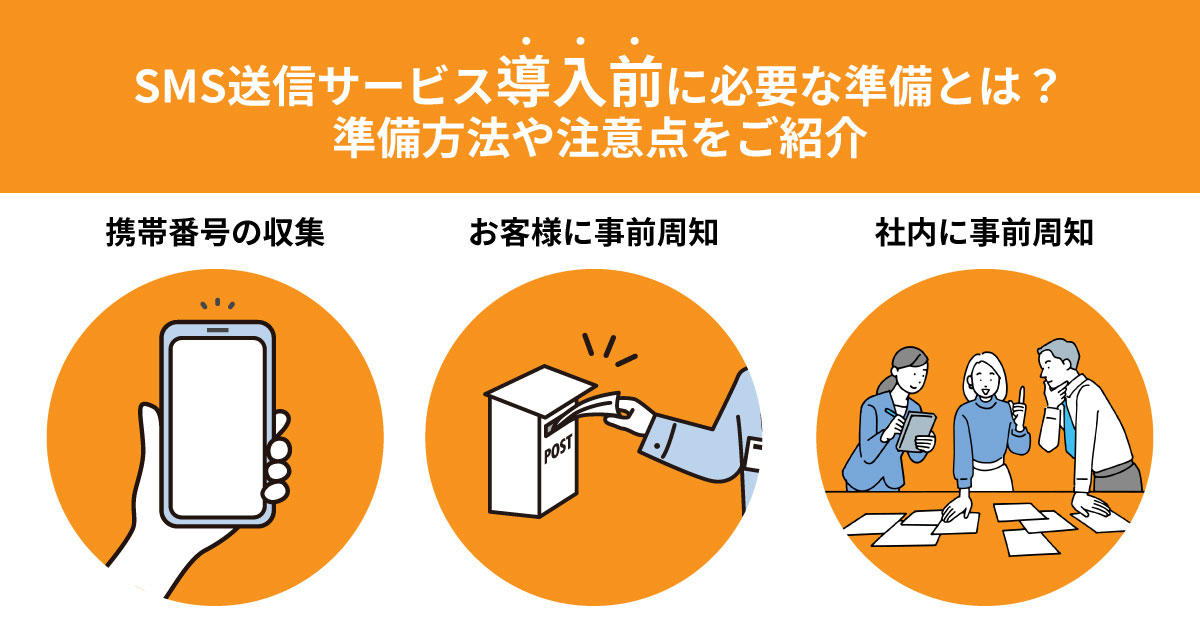 SMS送信サービス導入前に必要な準備とは？
準備方法や注意点をご紹介

携帯番号の収集

お客様に事前周知

社内に事前周知

POST